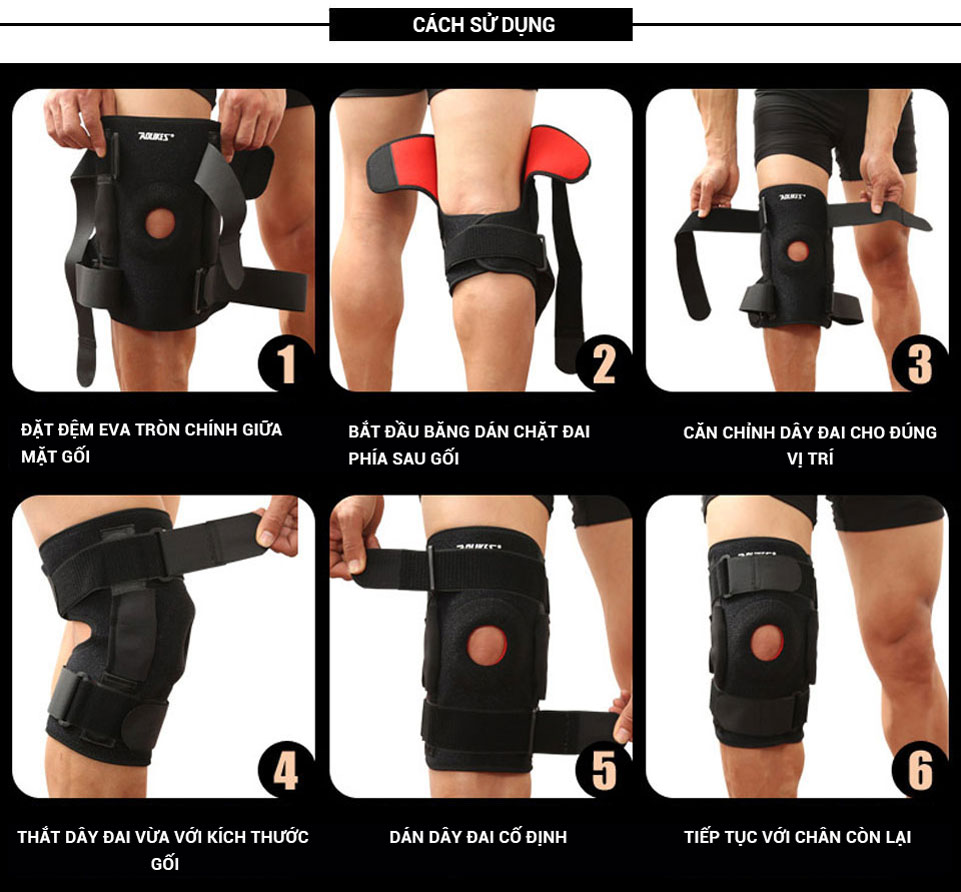 CÁCH SỬ DỤNG

AOLIKES

1

ĐẶT ĐỆM EVA TRÒN CHÍNH GIỮA MẶT GỐI

2

BẮT ĐẦU BĂNG DÁN CHẶT ĐAI PHÍA SAU GỐI

AOLIKES

3

CĂN CHỈNH DÂY ĐAI CHO ĐÚNG VỊ TRÍ

4

THẮT DÂY ĐAI VỪA VỚI KÍCH THƯỚC GỐI

AOLIKES

5

DÁN DÂY ĐAI CỐ ĐỊNH

6

TIẾP TỤC VỚI CHÂN CÒN LẠI